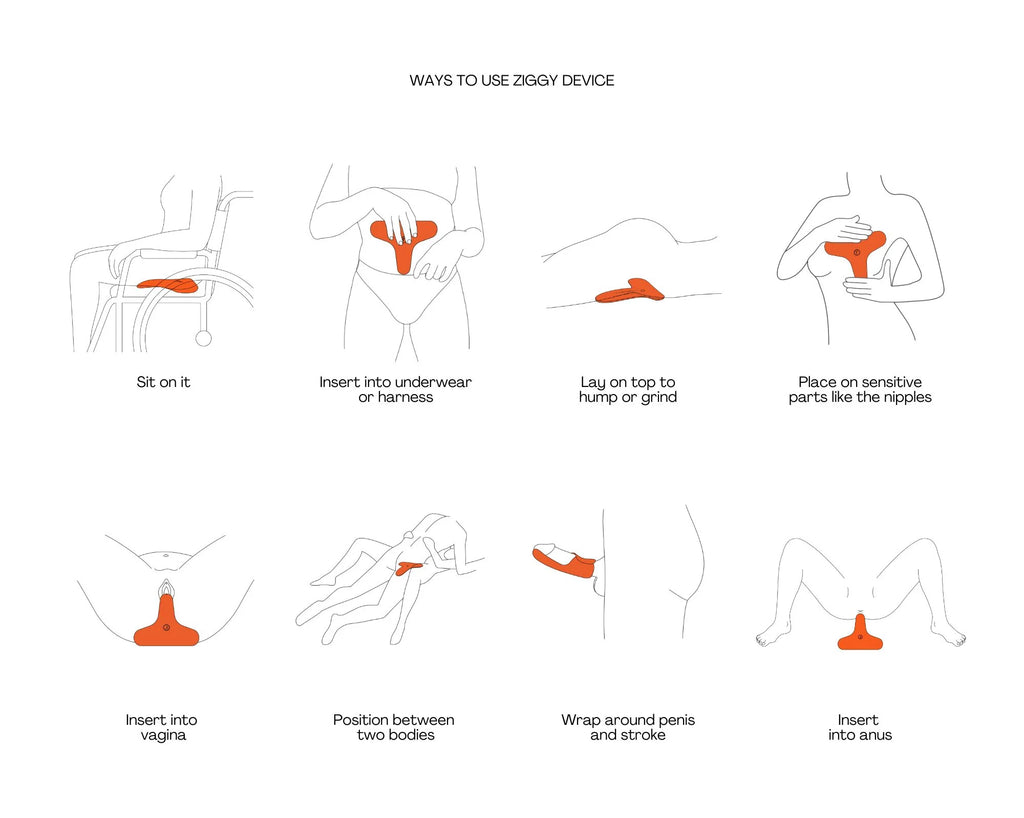 WAYS TO USE ZIGGY DEVICE

Sit on it

Insert into underwear or harness

Lay on top to hump or grind

Place on sensitive parts like the nipples

Insert into vagina

Position between two bodies

Wrap around penis and stroke

Insert into anus